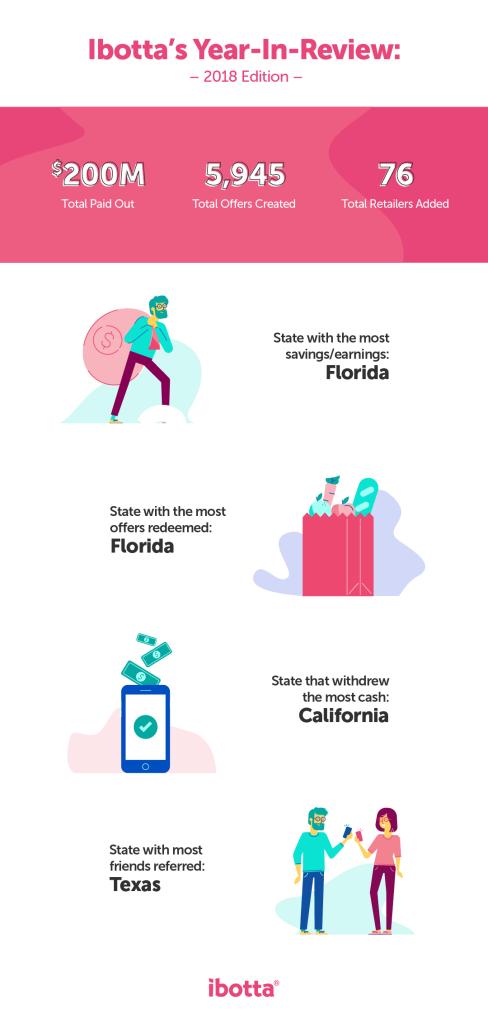 Ibotta's Year-In-Review:
– 2018 Edition –

$200M
Total Paid Out

5,945
Total Offers Created

76
Total Retailers Added

State with the most savings/earnings:
Florida

State with the most offers redeemed:
Florida

State that withdrew the most cash:
California

State with most friends referred:
Texas

ibotta®